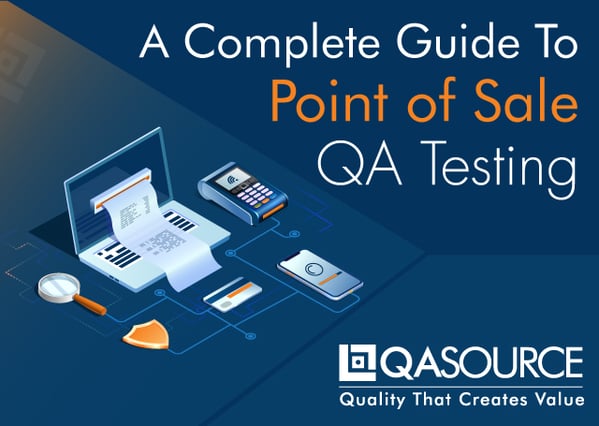 A Complete Guide To
Point of Sale
QA Testing

QASOURCE
Quality That Creates Value