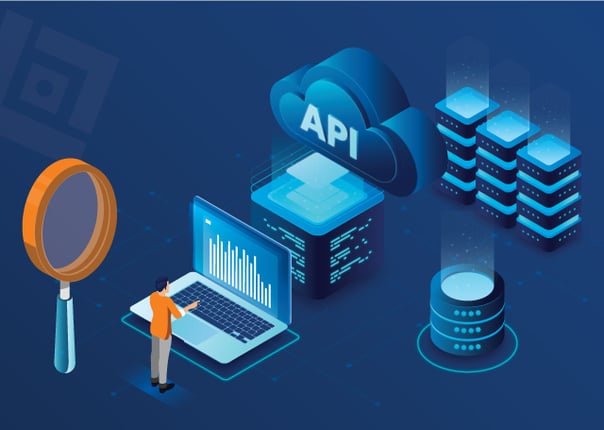 API