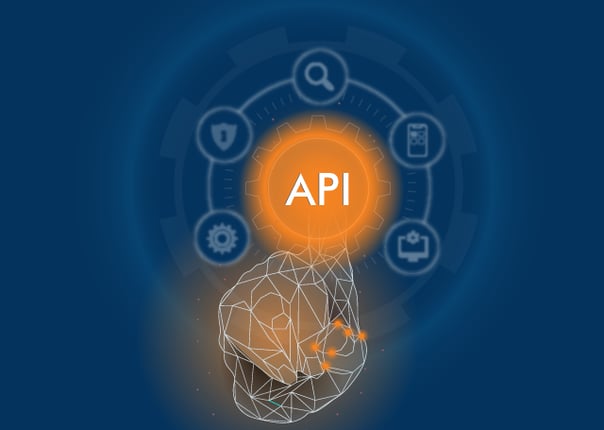 API